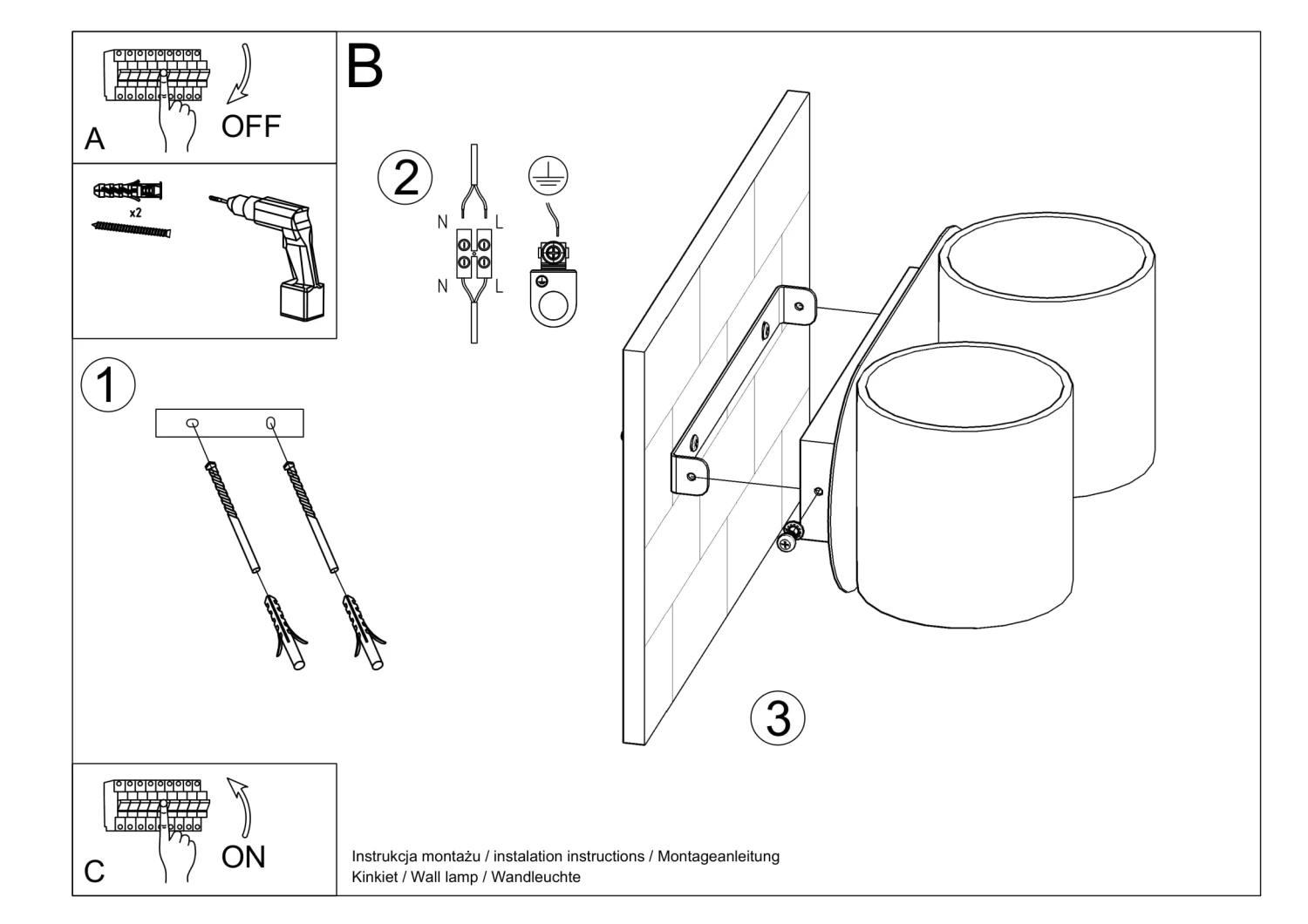 A

OFF

x2

B

2

N L

N L

1

3

C

ON

Instrukcja montażu / instalation instructions / Montageanleitung
Kinkiet / Wall lamp / Wandleuchte