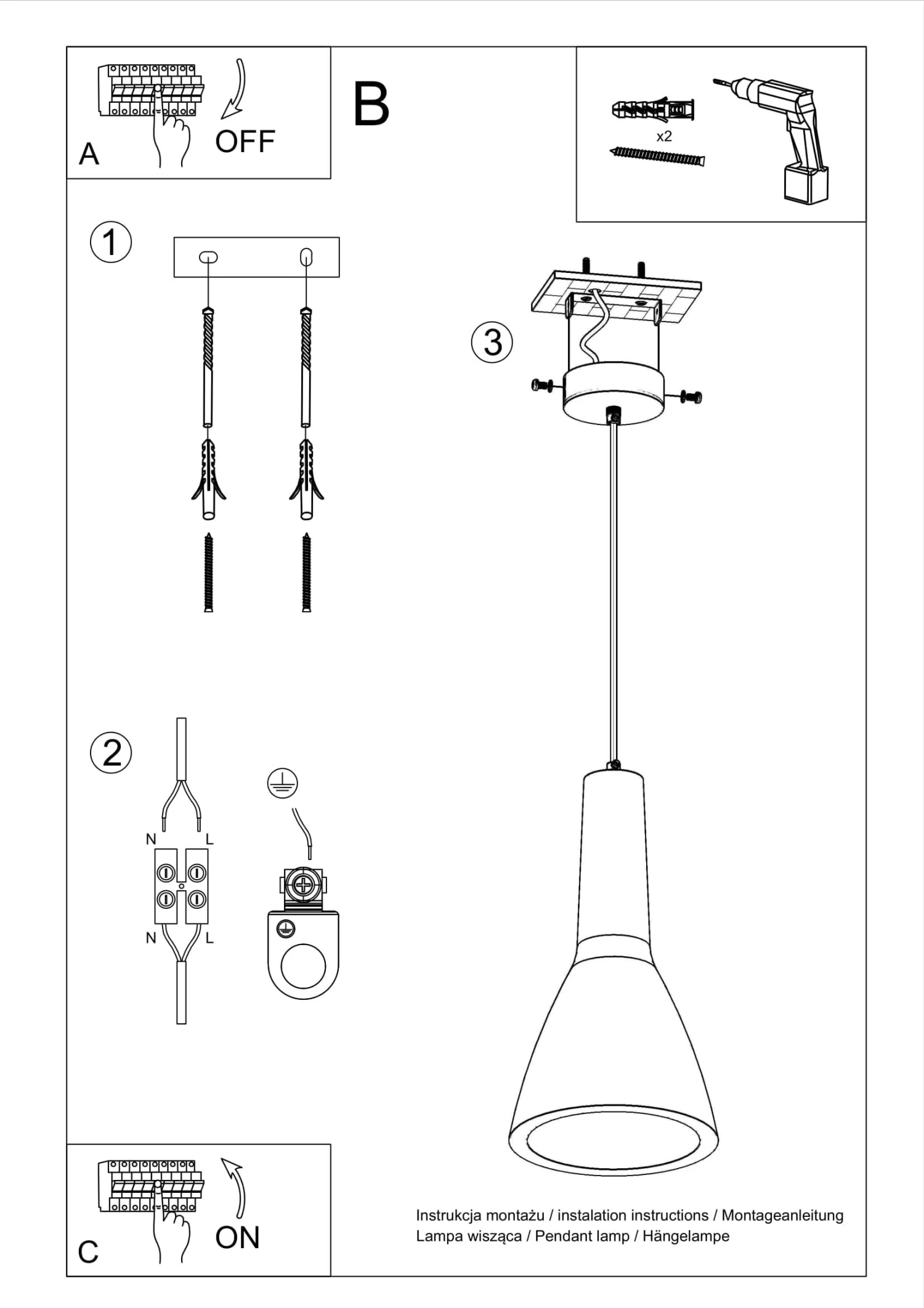 A
OFF

B

x2

1

3

2

N L

N L

C
ON

Instrukcja montażu / instalation instructions / Montageanleitung
Lampa wisząca / Pendant lamp / Hängelampe